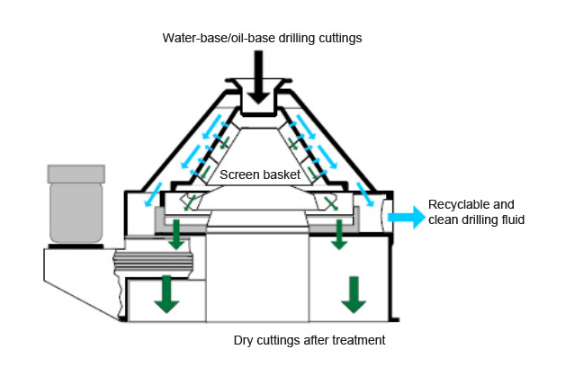 Water-base/oil-base drilling cuttings

Screen basket

Recyclable and clean drilling fluid

Dry cuttings after treatment